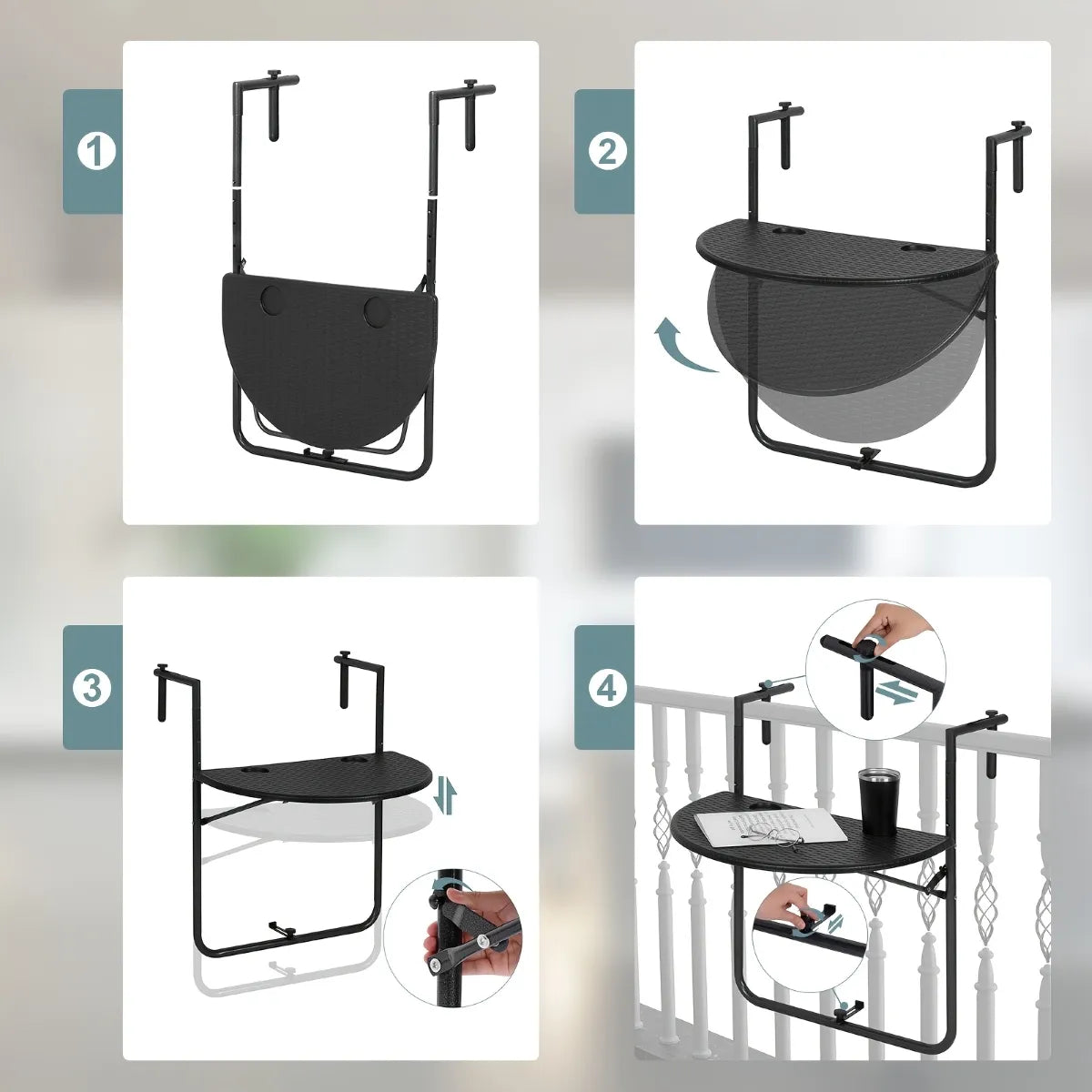 1

2

3

4