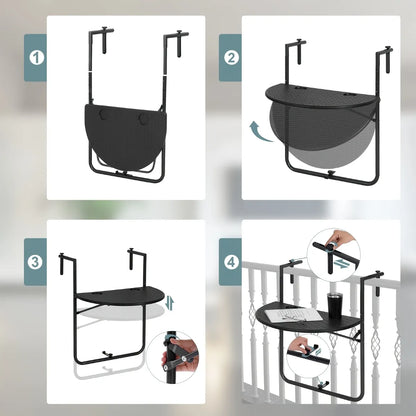 1

2

3

4